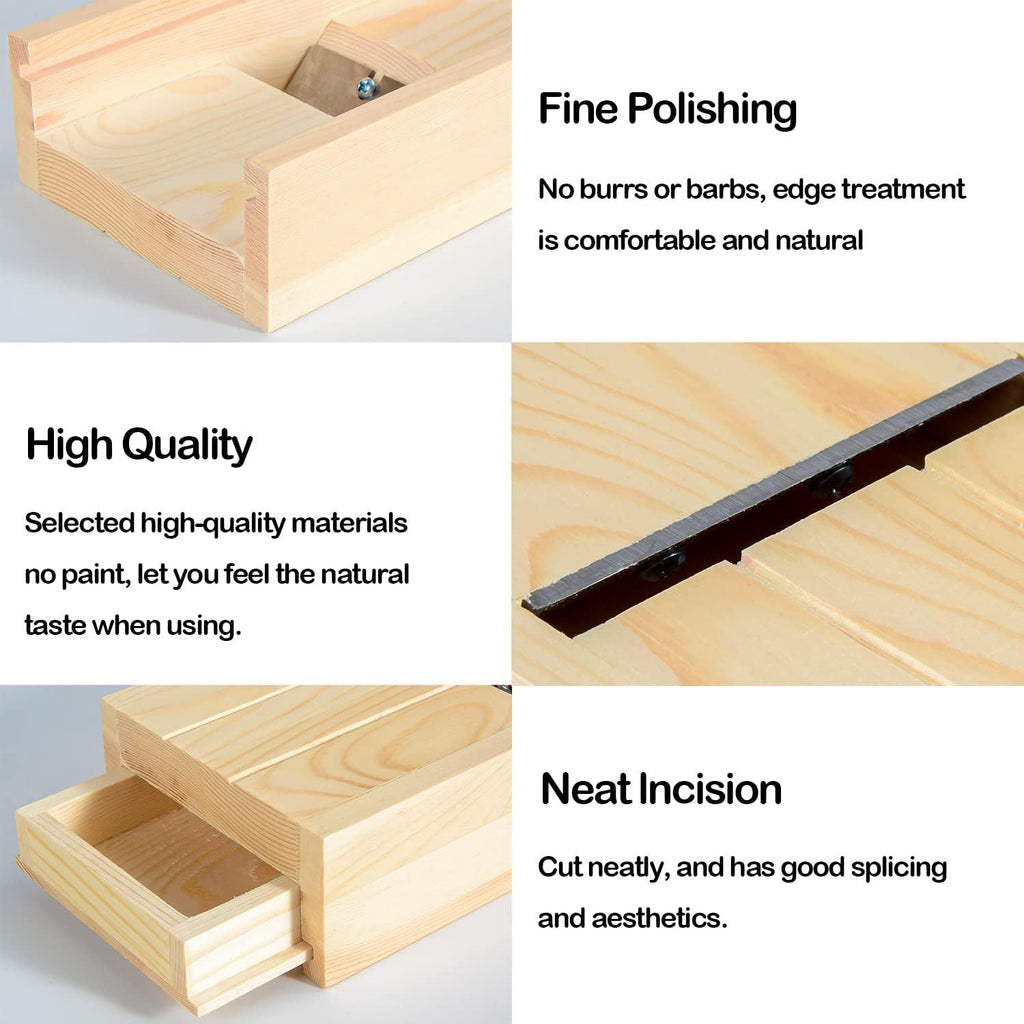 Fine Polishing

No burrs or barbs, edge treatment is comfortable and natural

High Quality

Selected high-quality materials no paint, let you feel the natural taste when using.

Neat Incision

Cut neatly, and has good splicing and aesthetics.